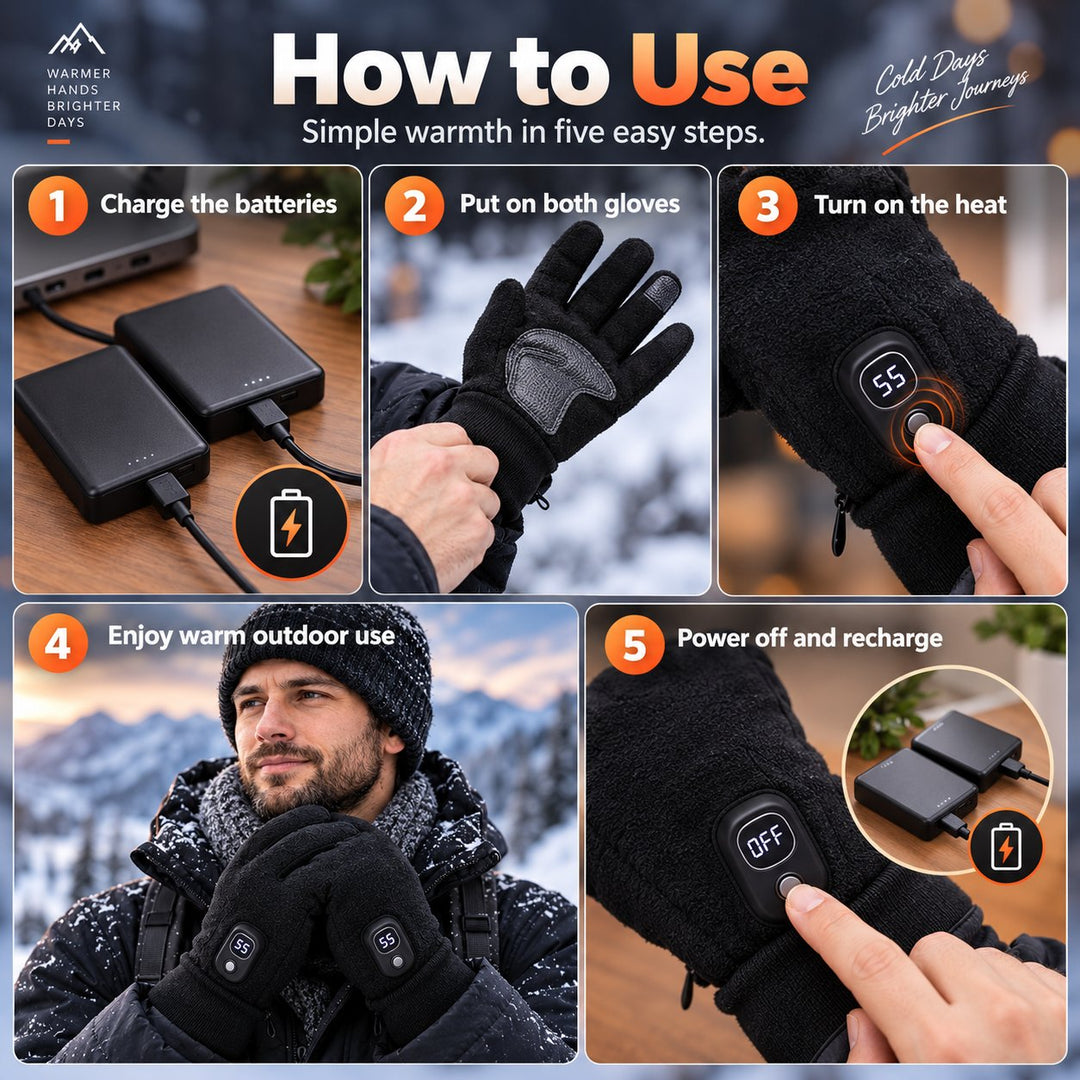 WARMER HANDS BRIGHTER DAYS

How to Use

Simple warmth in five easy steps.

Cold Days Brighter Journeys

1 Charge the batteries

2 Put on both gloves

3 Turn on the heat

55

4 Enjoy warm outdoor use

55

55

5 Power off and recharge

OFF